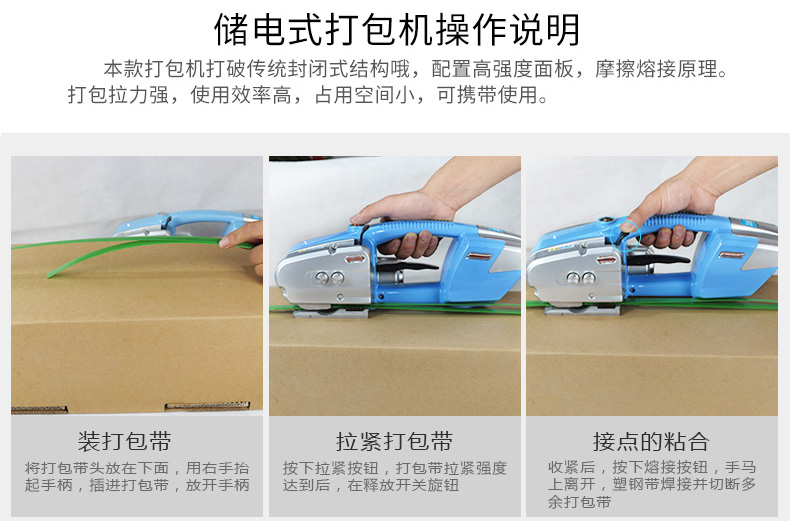 储电式打包机操作说明

本款打包机打破传统封闭式结构哦，配置高强度面板，摩擦熔接原理。打包拉力强，使用效率高，占用空间小，可携带使用。

装打包带

将打包带头放在下面，用右手抬起手柄，插进打包带，放开手柄

拉紧打包带

按下拉紧按钮，打包带拉紧强度达到后，在释放开关旋钮

接点的粘合

收紧后，按下熔接按钮，手马上离开，塑钢带焊接并切断多余打包带